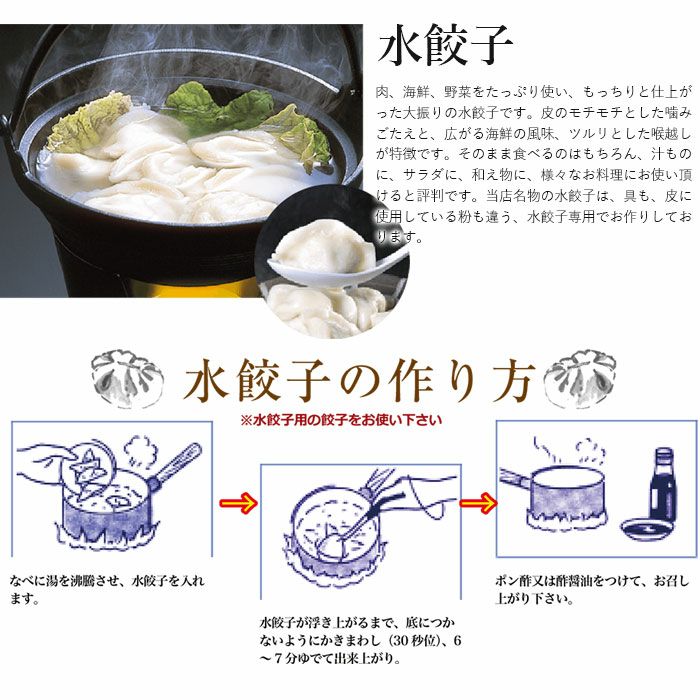 水餃子

肉、海鮮、野菜をたっぷり使い、もっちりと仕上がった大振りの水餃子です。皮のモチモチとした噛みごたえと、広がる海鮮の風味、ツルリとした喉越しが特徴です。そのまま食べるのはもちろん、汁ものに、サラダに、和え物に、様々なお料理にお使い頂けると評判です。当店名物の水餃子は、具も、皮に使用している粉も違う、水餃子専用でお作りしております。

水餃子の作り方

※水餃子用の餃子をお使い下さい

なべに湯を沸騰させ、水餃子を入れます。

水餃子が浮き上がるまで、底につかないようにかきまわし（30秒位）、6～7分ゆでて出来上がり。

ポン酢又は酢醤油をつけて、お召し上がり下さい。