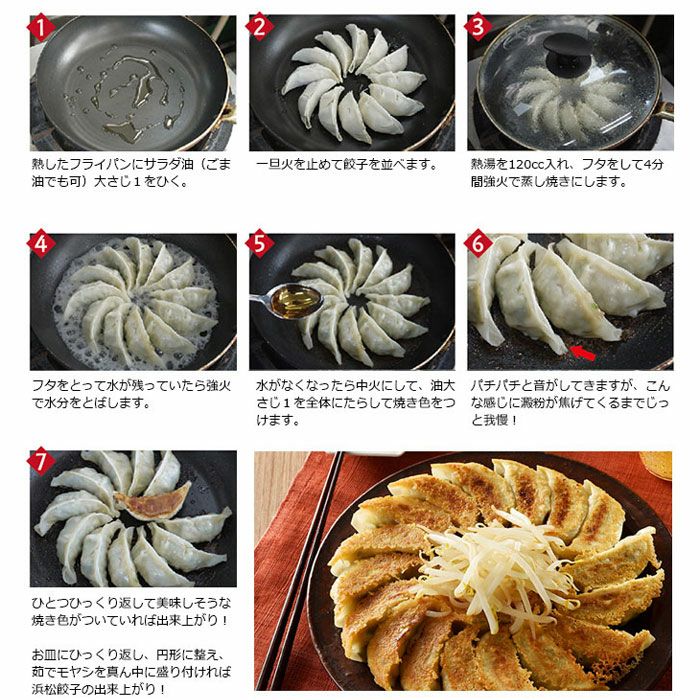 1

熱したフライパンにサラダ油（ごま油でも可）大さじ１をひく。

2

一旦火を止めて餃子を並べます。

3

熱湯を120cc入れ、フタをして4分間強火で蒸し焼きにします。

4

フタをとって水が残っていたら強火で水分をとばします。

5

水がなくなったら中火にして、油大さじ１を全体にたらして焼き色をつけます。

6

パチパチと音がしてきますが、こんな感じに澱粉が焦げてくるまでじっと我慢！

7

ひとつひっくり返して美味しそうな焼き色がついていれば出来上がり！

お皿にひっくり返し、円形に整え、茹でモヤシを真ん中に盛り付ければ浜松餃子の出来上がり！