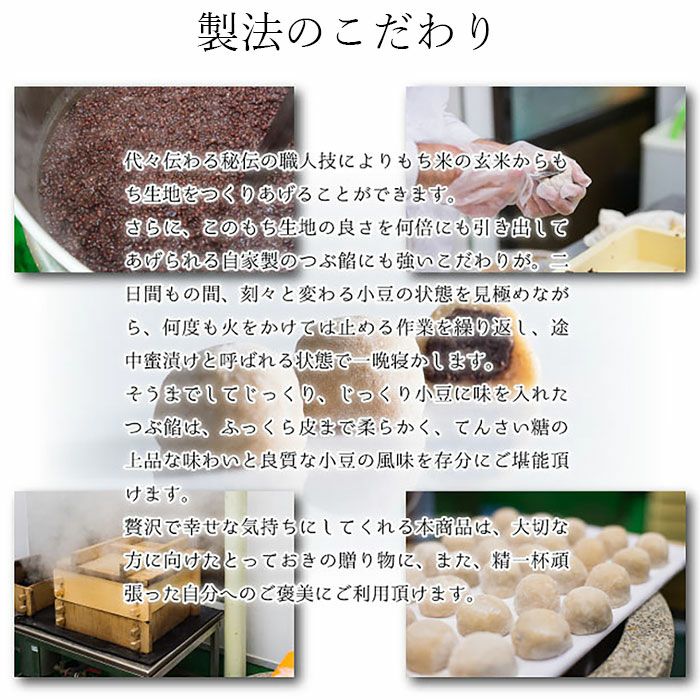 製法のこだわり

代々伝わる秘伝の職人技によりもち米の玄米からもち生地をつくりあげることができます。
さらに、このもち生地の良さを何倍にも引き出してあげられる自家製のつぶ餡にも強いこだわりが。二日間もの間、刻々と変わる小豆の状態を見極めながら、何度も火をかけては止める作業を繰り返し、途中蜜漬けと呼ばれる状態で一晩寝かします。
そうまでしてじっくり、じっくり小豆に味を入れたつぶ餡は、ふっくら皮まで柔らかく、てんさい糖の上品な味わいと良質な小豆の風味を存分にご堪能頂けます。
贅沢で幸せな気持ちにしてくれる本商品は、大切な方に向けたとっておきの贈り物に、また、精一杯頑張った自分へのご褒美にご利用頂けます。