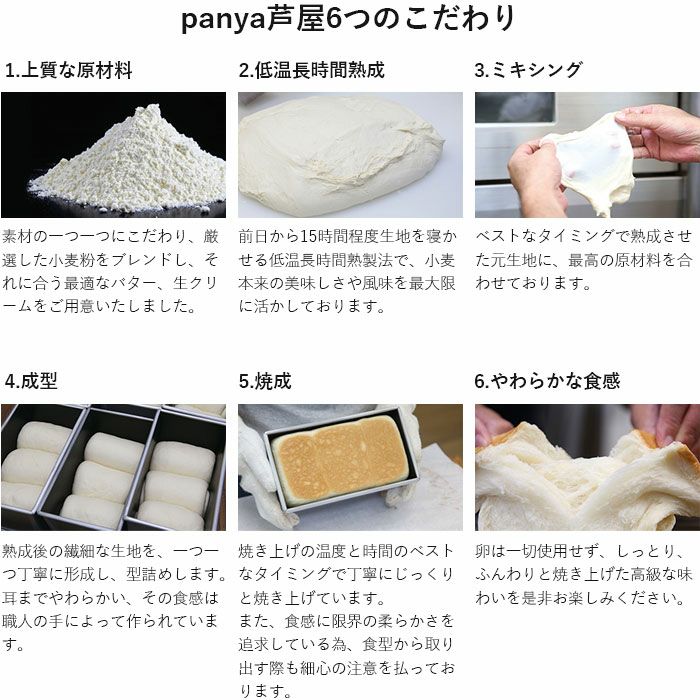 panya芦屋6つのこだわり

1.上質な原材料

素材の一つ一つにこだわり、厳選した小麦粉をブレンドし、それに合う最適なバター、生クリームをご用意いたしました。

2.低温長時間熟成

前日から15時間程度生地を寝かせる低温長時間熟製法で、小麦本来の美味しさや風味を最大限に活かしております。

3.ミキシング

ベストなタイミングで熟成させた元生地に、最高の原材料を合わせております。

4.成型

熟成後の繊細な生地を、一つ一つ丁寧に形成し、型詰めします。耳までやわらかい、その食感は職人の手によって作られています。

5.焼成

焼き上げの温度と時間のベストなタイミングで丁寧にじっくりと焼き上げています。
また、食感に限界の柔らかさを追求している為、食型から取り出す際も細心の注意を払っております。

6.やわらかな食感

卵は一切使用せず、しっとり、ふんわりと焼き上げた高級な味わいを是非お楽しみください。