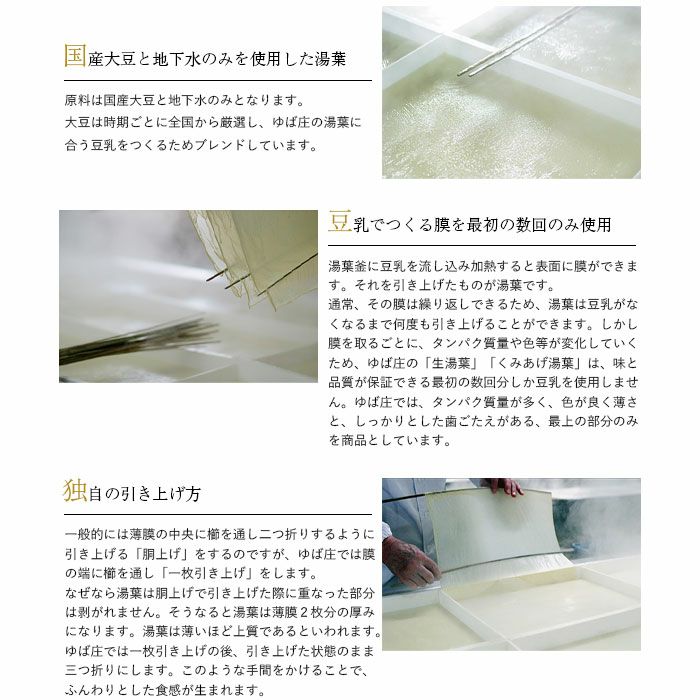 国産大豆と地下水のみを使用した湯葉

原料は国産大豆と地下水のみとなります。
大豆は時期ごとに全国から厳選し、ゆば庄の湯葉に合う豆乳をつくるためブレンドしています。

豆乳でつくる膜を最初の数回のみ使用

湯葉釜に豆乳を流し込み加熱すると表面に膜ができます。それを引き上げたものが湯葉です。
通常、その膜は繰り返しできるため、湯葉は豆乳がなくなるまで何度も引き上げることができます。しかし膜を取るごとに、タンパク質量や色等が変化していくため、ゆば庄の「生湯葉」「くみあげ湯葉」は、味と品質が保証できる最初の数回分しか豆乳を使用しません。ゆば庄では、タンパク質量が多く、色が良く薄さと、しっかりとした歯ごたえがある、最上の部分のみを商品としています。

独自の引き上げ方

一般的には薄膜の中央に櫛を通し二つ折りするように引き上げる「胴上げ」をするのですが、ゆば庄では膜の端に櫛を通し「一枚引き上げ」をします。
なぜなら湯葉は胴上げで引き上げた際に重なった部分は剥がれません。そうなると湯葉は薄膜２枚分の厚みになります。湯葉は薄いほど上質であるといわれます。
ゆば庄では一枚引き上げの後、引き上げた状態のまま三つ折りにします。このような手間をかけることで、ふんわりとした食感が生まれます。