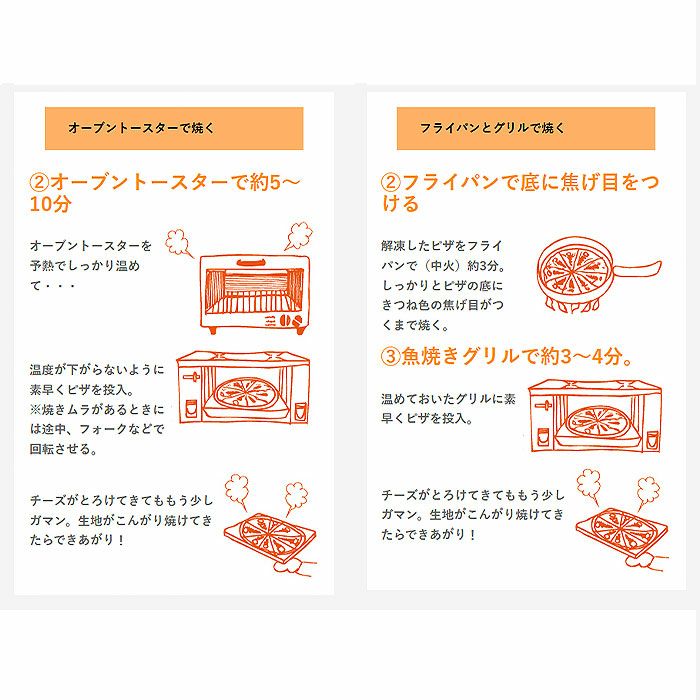 オーブントースターで焼く

②オーブントースターで約5～10分

オーブントースターを予熱でしっかり温めて・・・

温度が下がらないように素早くピザを投入。
※焼きムラがあるときには途中、フォークなどで回転させる。

チーズがとろけてきてももう少しガマン。生地がこんがり焼けてきたらできあがり！

フライパンとグリルで焼く

②フライパンで底に焦げ目をつける

解凍したピザをフライパンで（中火）約3分。しっかりとピザの底にきつね色の焦げ目がつくまで焼く。

③魚焼きグリルで約3～4分。

温めておいたグリルに素早くピザを投入。

チーズがとろけてきてももう少しガマン。生地がこんがり焼けてきたらできあがり！