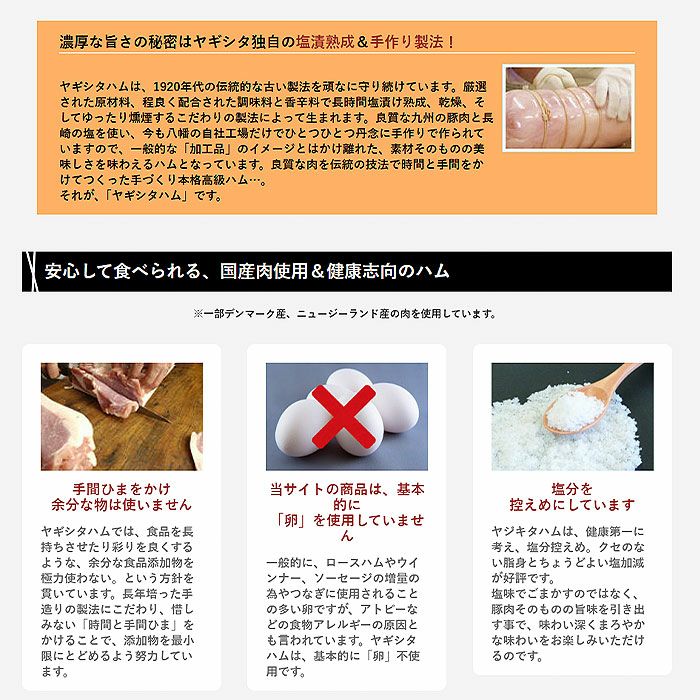 濃厚な旨さの秘密はヤギシタ独自の塩漬熟成＆手作り製法！

ヤギシタハムは、1920年代の伝統的な古い製法を頑なに守り続けています。厳選された原材料、程良く配合された調味料と香辛料で長時間塩漬け熟成、乾燥、そしてゆったり燻煙するこだわりの製法によって生まれます。良質な九州の豚肉と長崎の塩を使い、今も八幡の自社工場だけでひとつひとつ丹念に手作りで作られていますので、一般的な「加工品」のイメージとはかけ離れた、素材そのものの美味しさを味わえるハムとなっています。良質な肉を伝統の技法で時間と手間をかけてつくった手づくり本格高級ハム…。
それが、「ヤギシタハム」です。

安心して食べられる、国産肉使用＆健康志向のハム

※一部デンマーク産、ニュージーランド産の肉を使用しています。

手間ひまをかけ
余分な物は使いません

ヤギシタハムでは、食品を長持ちさせたり彩りを良くするような、余分な食品添加物を極力使わない。という方針を貫いています。長年培った手造りの製法にこだわり、惜しみない「時間と手間ひま」をかけることで、添加物を最小限にとどめるよう努力しています。

当サイトの商品は、基本的に
「卵」を使用していません

一般的に、ロースハムやウインナー、ソーセージの増量の為やつなぎに使用されることの多い卵ですが、アトピーなどの食物アレルギーの原因とも言われています。ヤギシタハムは、基本的に「卵」不使用です。

塩分を
控えめにしています

ヤジキタハムは、健康第一に考え、塩分控えめ。クセのない脂身とちょうどよい塩加減が好評です。
塩味でごまかすのではなく、豚肉そのものの旨味を引き出す事で、味わい深くまろやかな味わいをお楽しみいただけるのです。