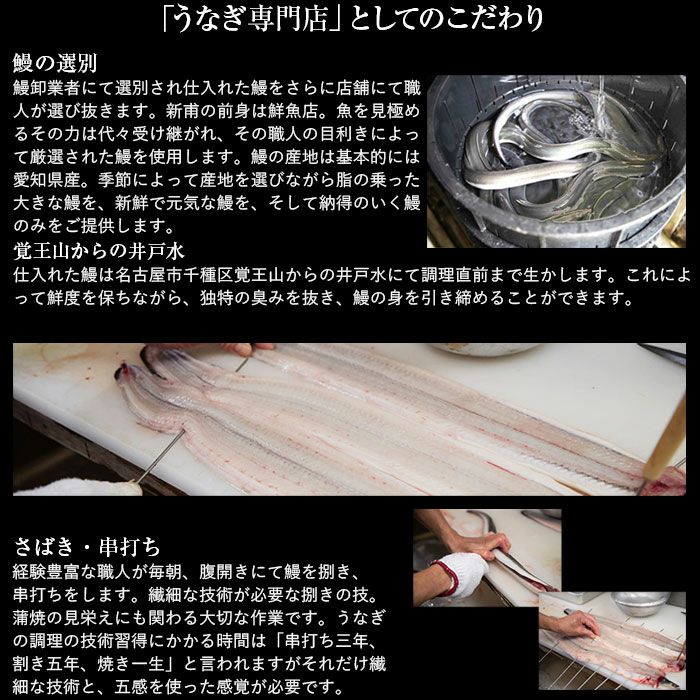 「うなぎ専門店」としてのこだわり

鰻の選別
鰻卸業者にて選別され仕入れた鰻をさらに店舗にて職人が選び抜きます。新甫の前身は鮮魚店。魚を見極めるその力は代々受け継がれ、その職人の目利きによって厳選された鰻を使用します。鰻の産地は基本的には愛知県産。季節によって産地を選びながら脂の乗った大きな鰻を、新鮮で元気な鰻を、そして納得のいく鰻のみをご提供します。

覚王山からの井戸水
仕入れた鰻は名古屋市千種区覚王山からの井戸水にて調理直前まで生かします。これによって鮮度を保ちながら、独特の臭みを抜き、鰻の身を引き締めることができます。

さばき・串打ち
経験豊富な職人が毎朝、腹開きにて鰻を捌き、串打ちをします。繊細な技術が必要な捌きの技。蒲焼の見栄えにも関わる大切な作業です。うなぎの調理の技術習得にかかる時間は「串打ち三年、割き五年、焼き一生」と言われますがそれだけ繊細な技術と、五感を使った感覚が必要です。